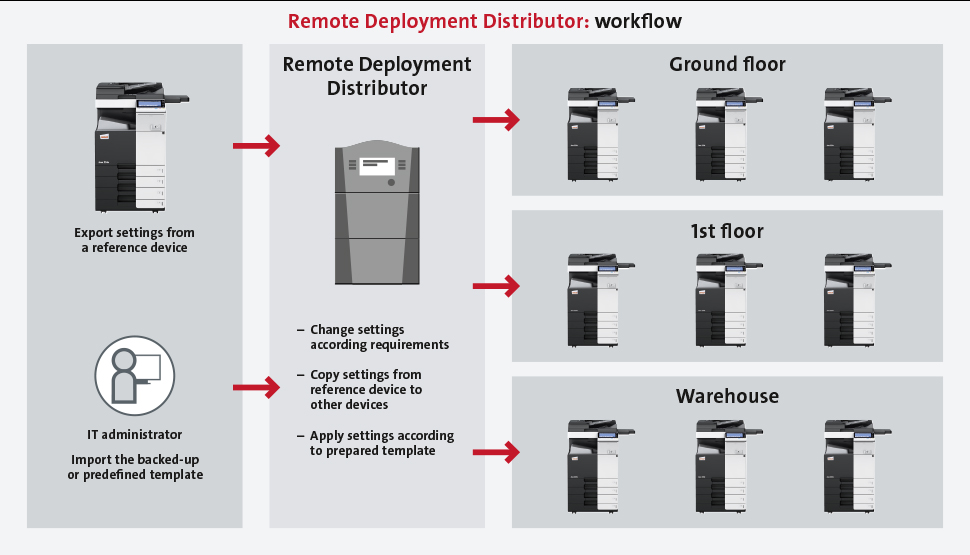 Remote Deployment Distributor: workflow

Export settings from a reference device

IT administrator

Import the backed-up or predefined template

Remote Deployment Distributor

– Change settings according requirements

– Copy settings from reference device to other devices

– Apply settings according to prepared template

Ground floor

1st floor

Warehouse